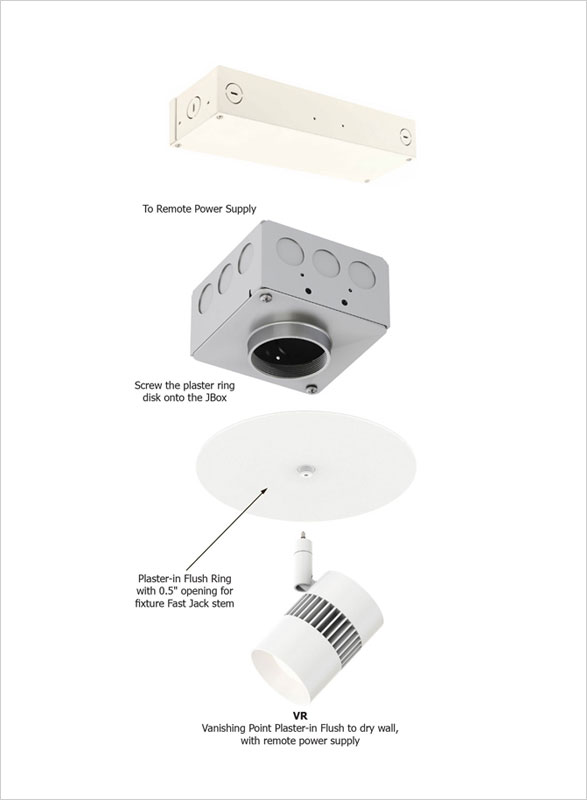 To Remote Power Supply

Screw the plaster ring disk onto the JBox

Plaster-in Flush Ring with 0.5" opening for fixture Fast Jack stem

VR
Vanishing Point Plaster-in Flush to dry wall, with remote power supply